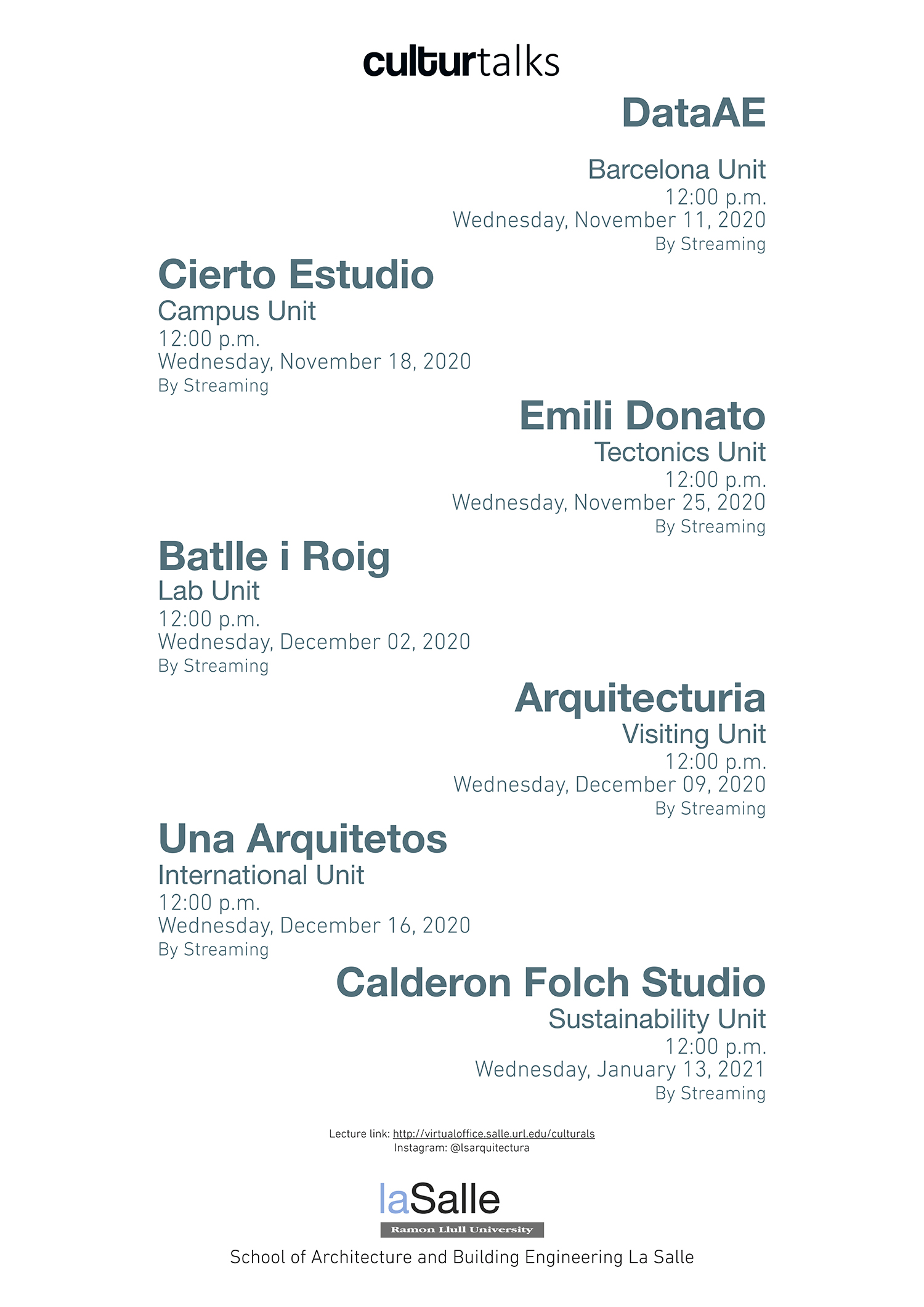 culturtalks

DataAE

Barcelona Unit
12:00 p.m.
Wednesday, November 11, 2020
By Streaming

Cierto Estudio
Campus Unit
12:00 p.m.
Wednesday, November 18, 2020
By Streaming

Emili Donato
Tectonics Unit
12:00 p.m.
Wednesday, November 25, 2020
By Streaming

Batlle i Roig
Lab Unit
12:00 p.m.
Wednesday, December 02, 2020
By Streaming

Arquitecturia
Visiting Unit
12:00 p.m.
Wednesday, December 09, 2020
By Streaming

Una Arquitetos
International Unit
12:00 p.m.
Wednesday, December 16, 2020
By Streaming

Calderon Folch Studio
Sustainability Unit
12:00 p.m.
Wednesday, January 13, 2021
By Streaming

Lecture link: http://virtualoffice.salle.url.edu/culturals
Instagram: @lsarquitectura

laSalle
Ramon Llull University

School of Architecture and Building Engineering La Salle